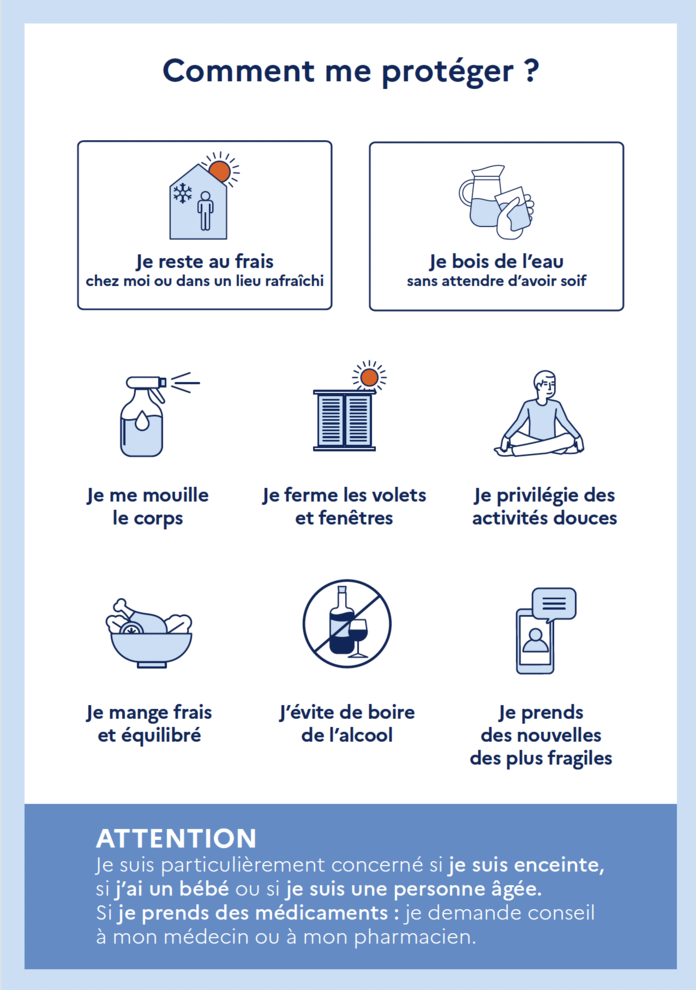 Comment me protéger ?

Je reste au frais
chez moi ou dans un lieu rafraîchi

Je bois de l'eau
sans attendre d'avoir soif

Je me mouille le corps

Je ferme les volets et fenêtres

Je privilégie des activités douces

Je mange frais et équilibré

J'évite de boire de l'alcool

Je prends des nouvelles des plus fragiles

ATTENTION
Je suis particulièrement concerné si je suis enceinte, si j'ai un bébé ou si je suis une personne âgée.
Si je prends des médicaments : je demande conseil à mon médecin ou à mon pharmacien.